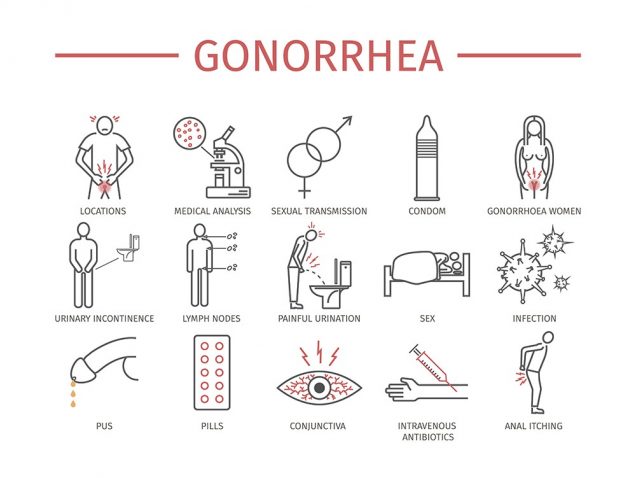 GONORRHEA

LOCATIONS

MEDICAL ANALYSIS

SEXUAL TRANSMISSION

CONDOM

GONORRHOEA WOMEN

URINARY INCONTINENCE

LYMPH NODES

PAINFUL URINATION

SEX

INFECTION

PUS

PILLS

CONJUNCTIVA

INTRAVENOUS ANTIBIOTICS

ANAL ITCHING