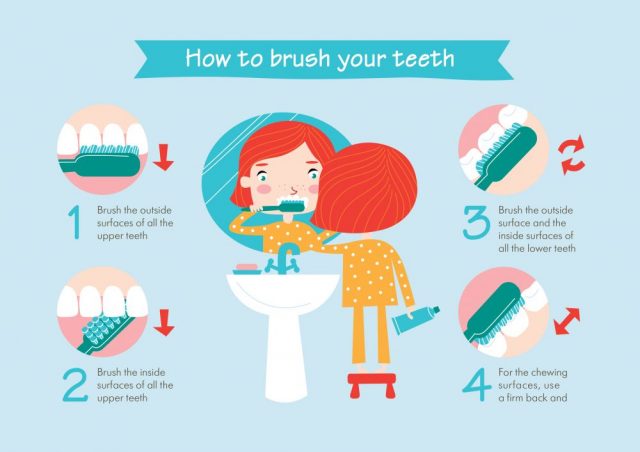 How to brush your teeth

1 Brush the outside surfaces of all the upper teeth

2 Brush the inside surfaces of all the upper teeth

3 Brush the outside surface and the inside surfaces of all the lower teeth

4 For the chewing surfaces, use a firm back and